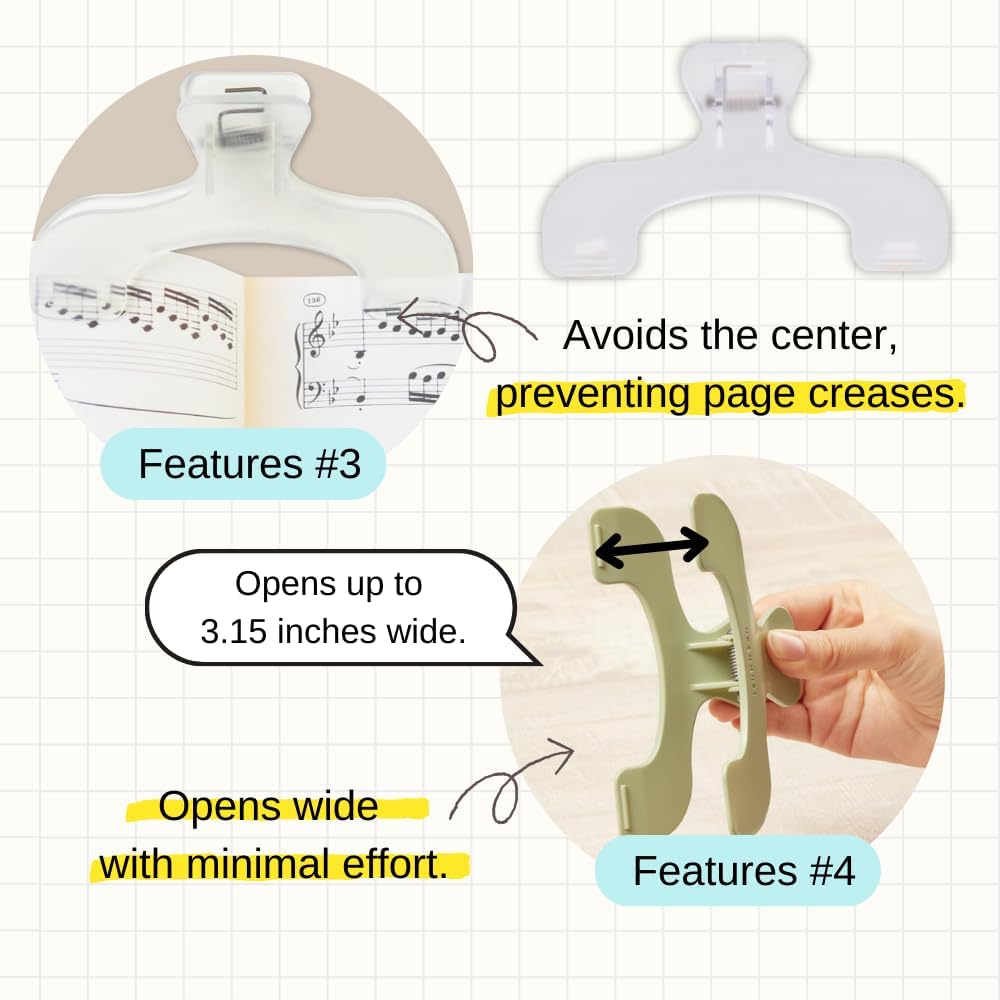 136

Avoids the center, preventing page creases.

Features #3

Opens up to 3.15 inches wide.

Opens wide with minimal effort.

Features #4